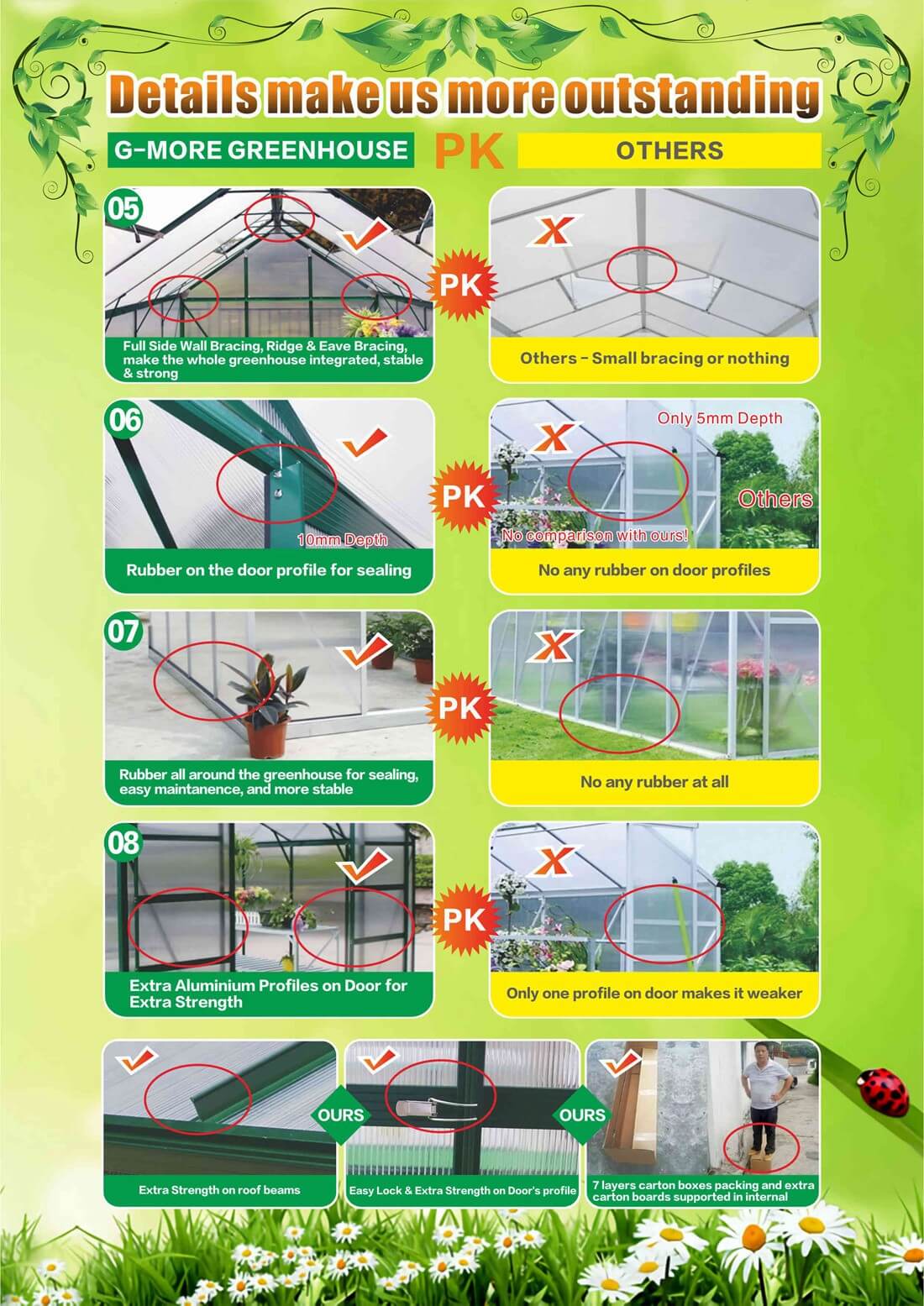 Details make us more outstanding

G-MORE GREENHOUSE PK OTHERS

05

Full Side Wall Bracing, Ridge & Eave Bracing, make the whole greenhouse integrated, stable & strong

PK

Others - Small bracing or nothing

06

10mm Depth

Rubber on the door profile for sealing

PK

Only 5mm Depth

Others

No comparison with ours!

No any rubber on door profiles

07

Rubber all around the greenhouse for sealing, easy maintanence, and more stable

PK

No any rubber at all

08

Extra Aluminium Profiles on Door for Extra Strength

PK

Only one profile on door makes it weaker

Extra Strength on roof beams

OURS

Easy Lock & Extra Strength on Door's profile

OURS

7 layers carton boxes packing and extra carton boards supported in internal